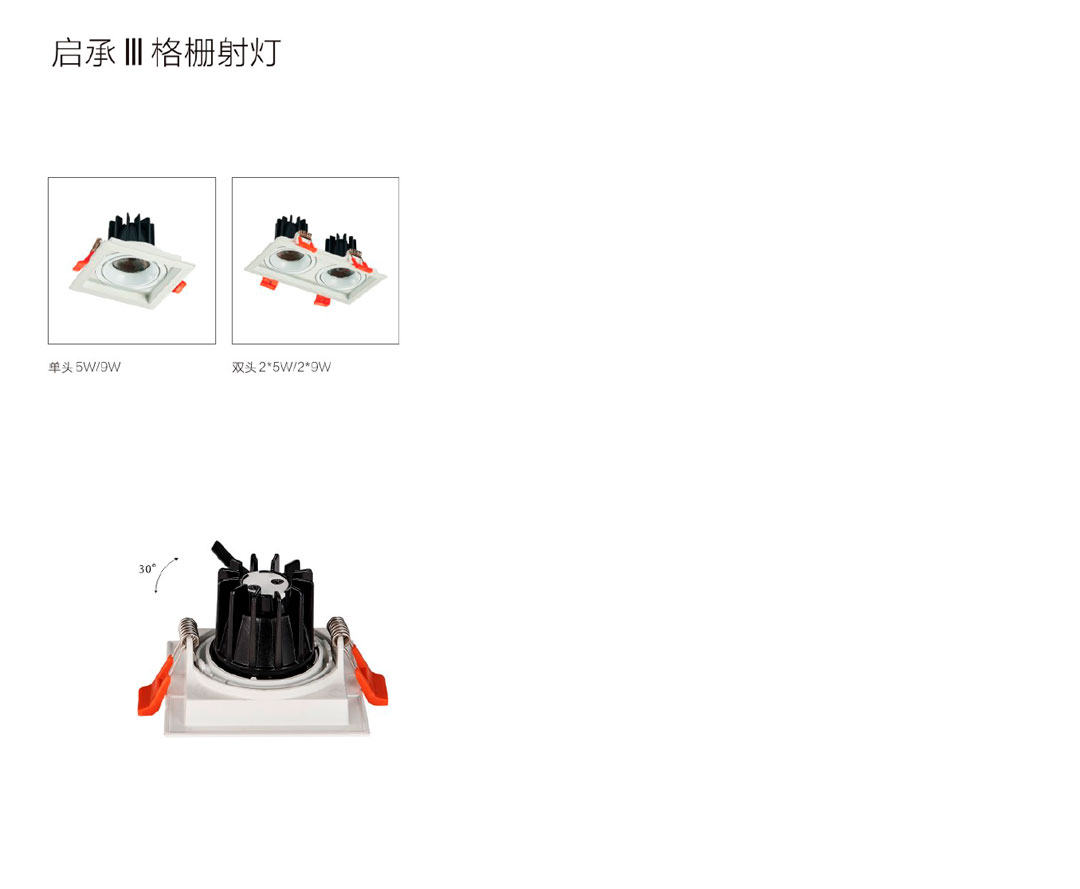 启承 III 格栅射灯

单头 5W/9W

双头 2*5W/2*9W

30°